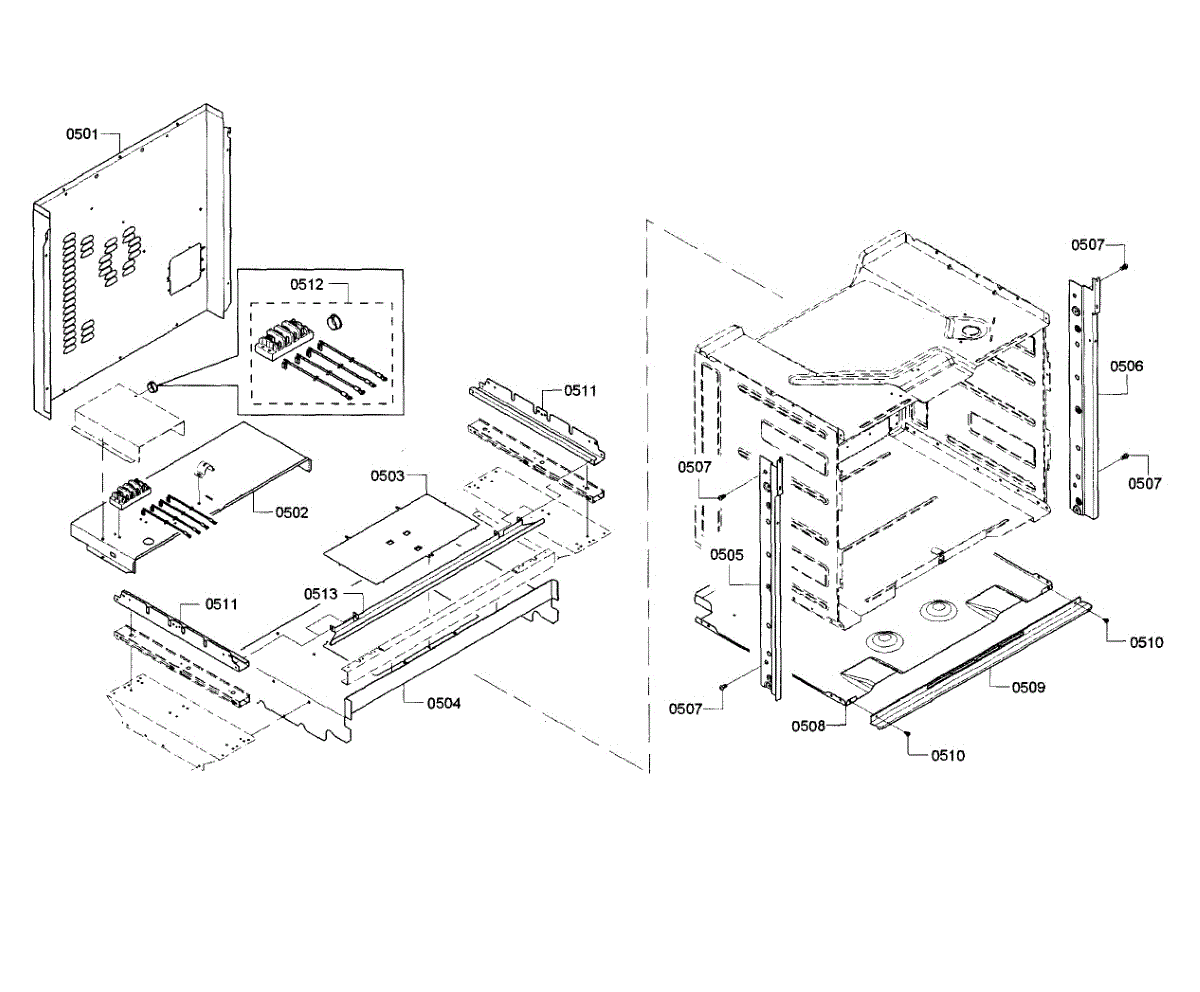 0501
0512
0511
0503
0502
0513
0511
0504
0507
0506
0507
0507
0505
0510
0509
0507
0508
0510