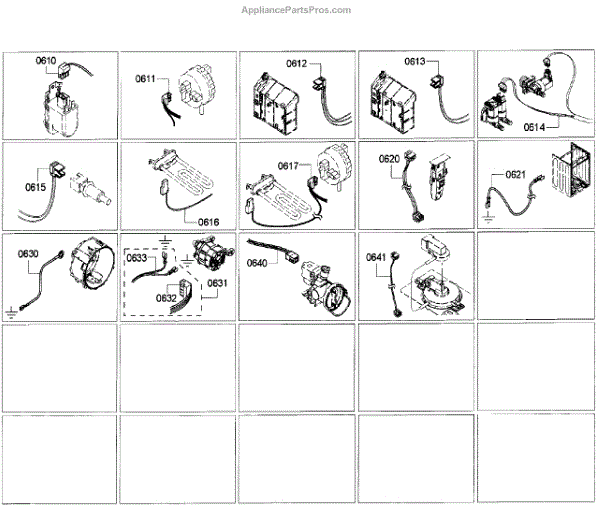 AppliancePartsPros.com

0610

0611

0612

0613

0614

0615

0616

0617

0620

0621

0630

0633

0632

0631

0640

0641