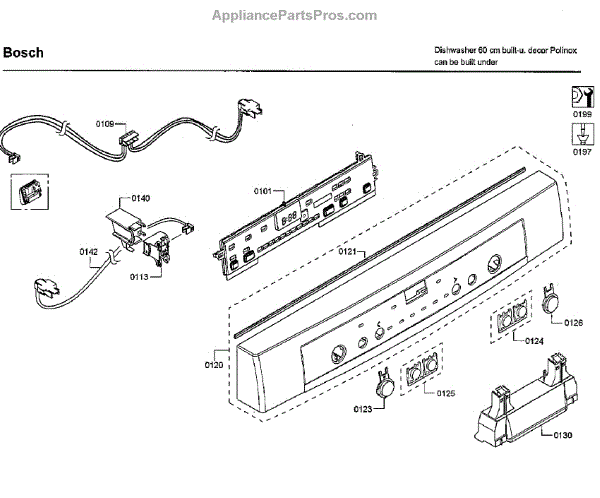 AppliancePartsPros.com

Bosch

Dishwasher 60 cm built-u. decor Polinox can be built under

0199

0197

0109

0140

0101

0142

0113

0121

0126

0124

0120

0125

0123

0130