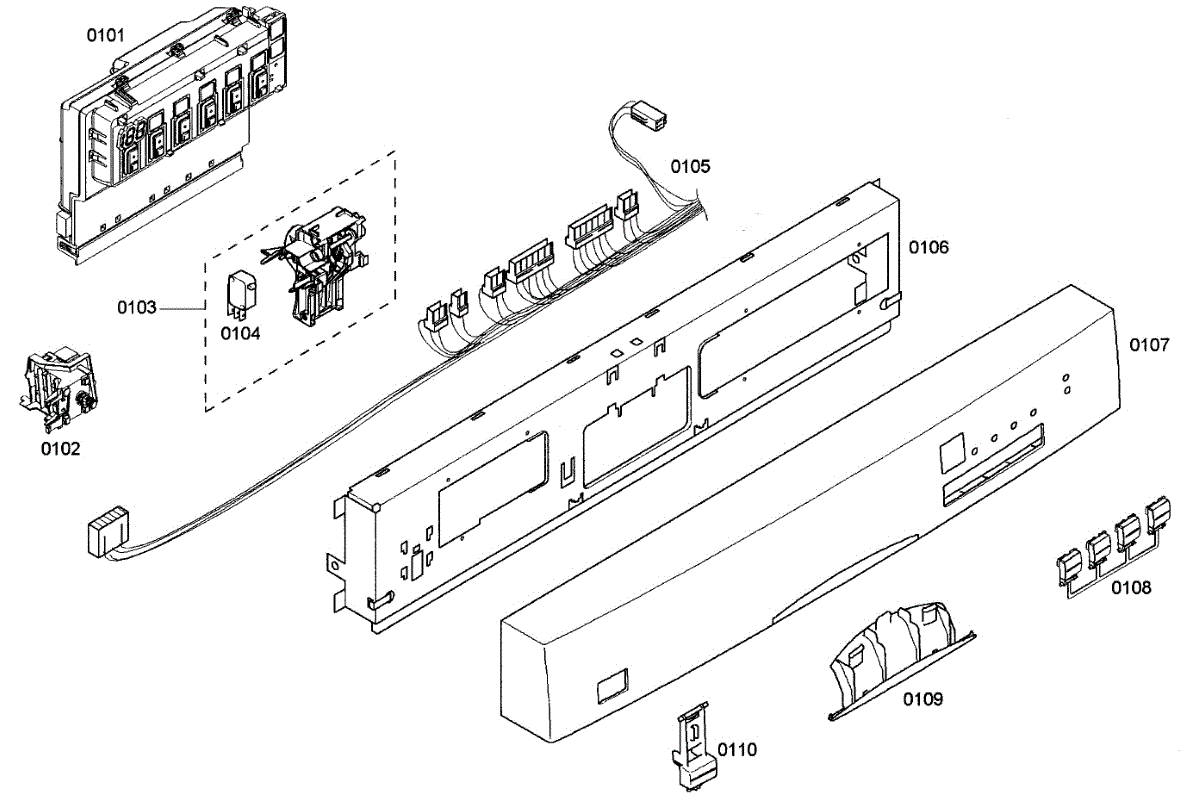 0101

0105

0106

0103

0104

0107

0102

0108

0109

0110