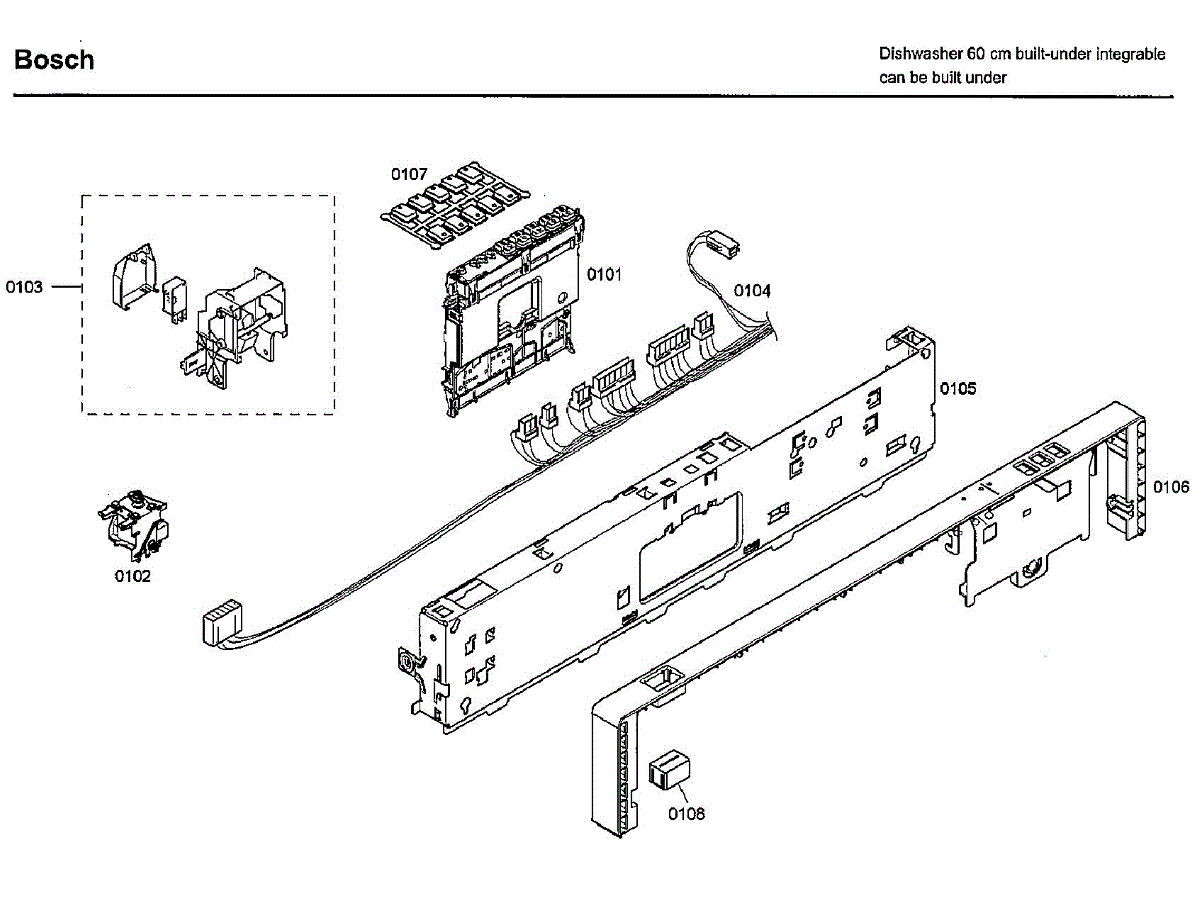 Bosch

Dishwasher 60 cm built-under integrable
can be built under

0107
0103
0101
0104
0105
0106
0102
0108