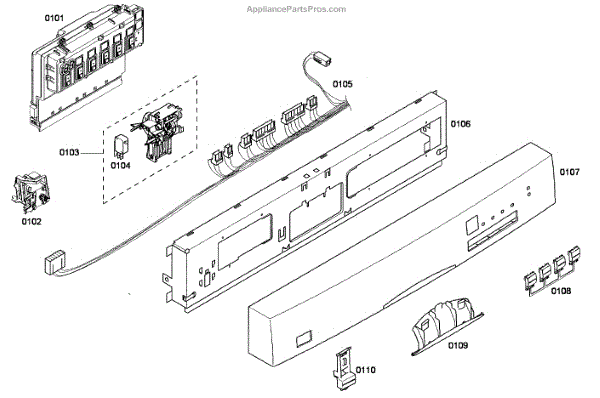 AppliancePartsPros.com

0101

0105

0106

0103

0104

0107

0102

0108

0109

0110