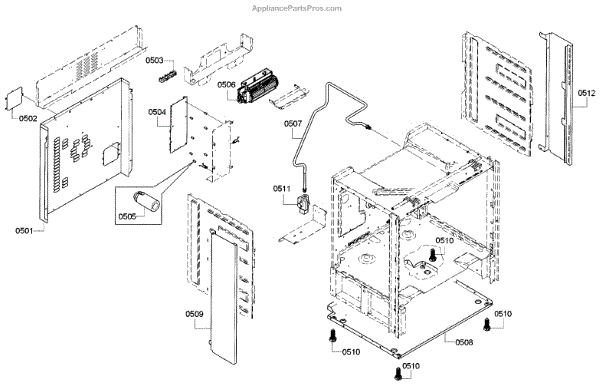 AppliancePartsPros.com

0503
0506
0512
0502
0504
0507
0511
0505
0501
0510
0509
0510
0508
0510
0510