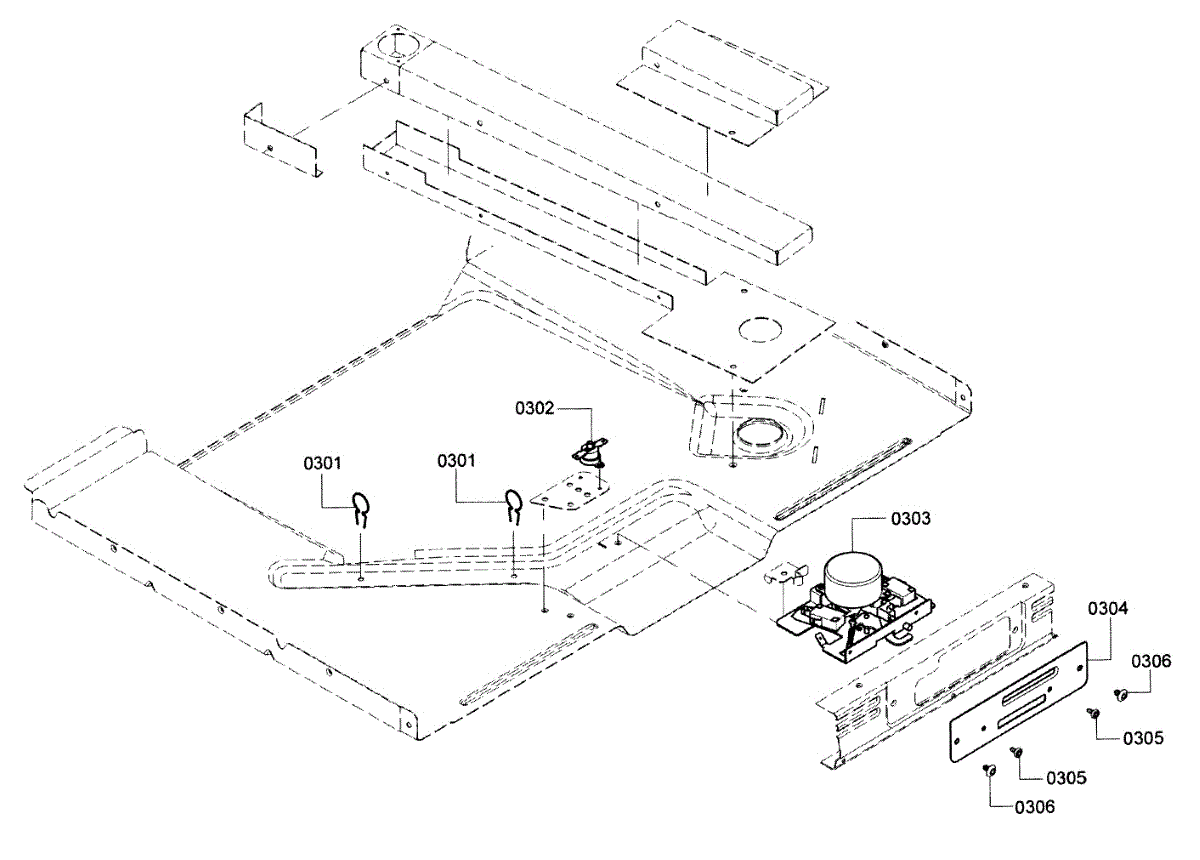 0302
0301
0301
0303
0304
0306
0305
0305
0306