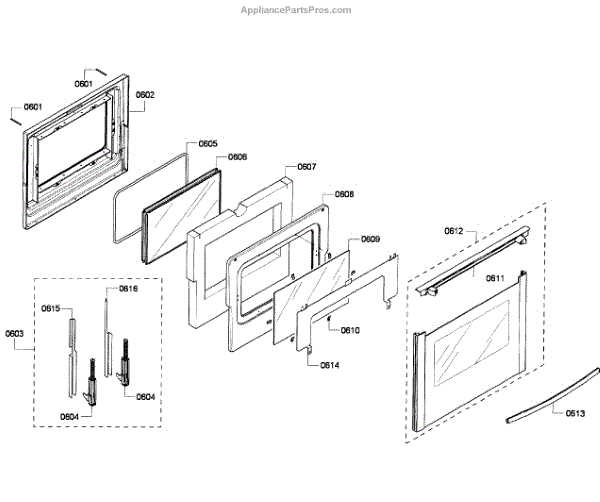 AppliancePartsPros.com

0601
0601
0602
0605
0606
0607
0608
0609
0612
0611
0616
0615
0603
0610
0614
0604
0604
0613