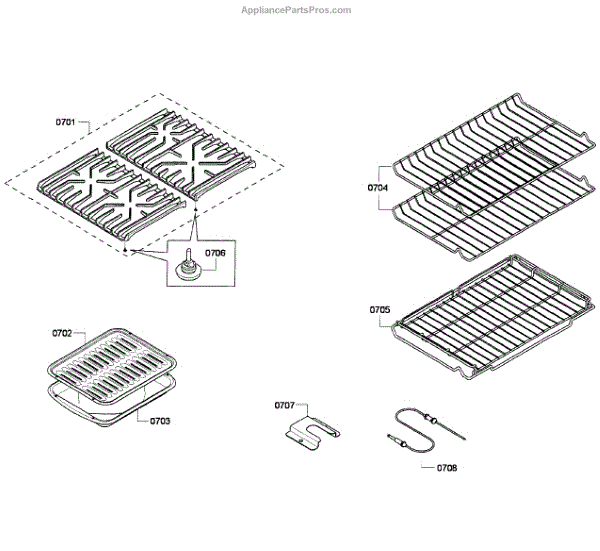 AppliancePartsPros.com

0701

0706

0704

0705

0702

0703

0707

0708