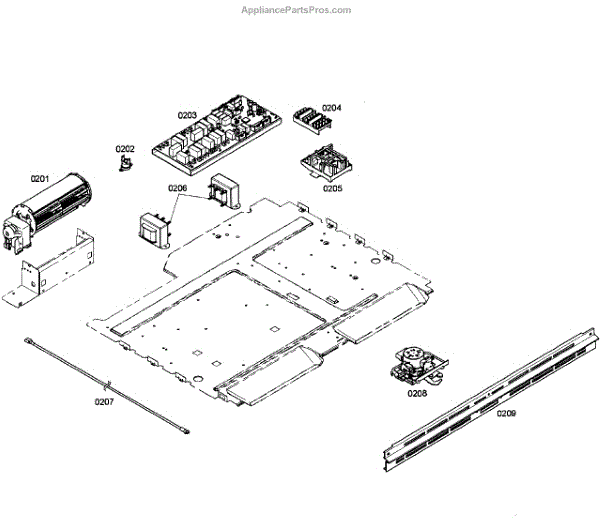 AppliancePartsPros.com

0203
0204
0202
0201
0206
0205
0207
0208
0209