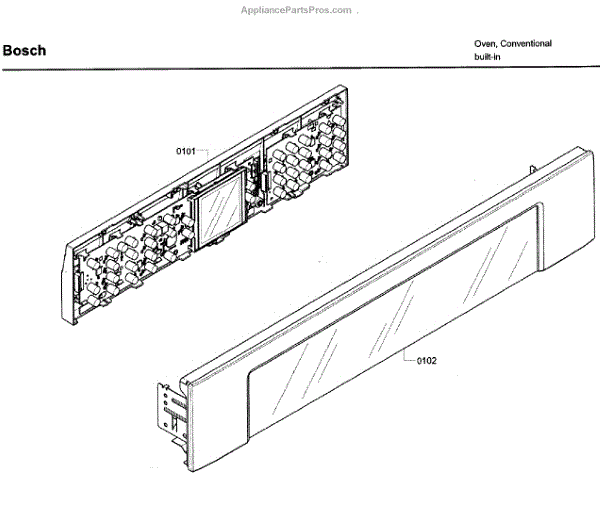 AppliancePartsPros.com

Bosch

Oven, Conventional
built-in

0101

0102