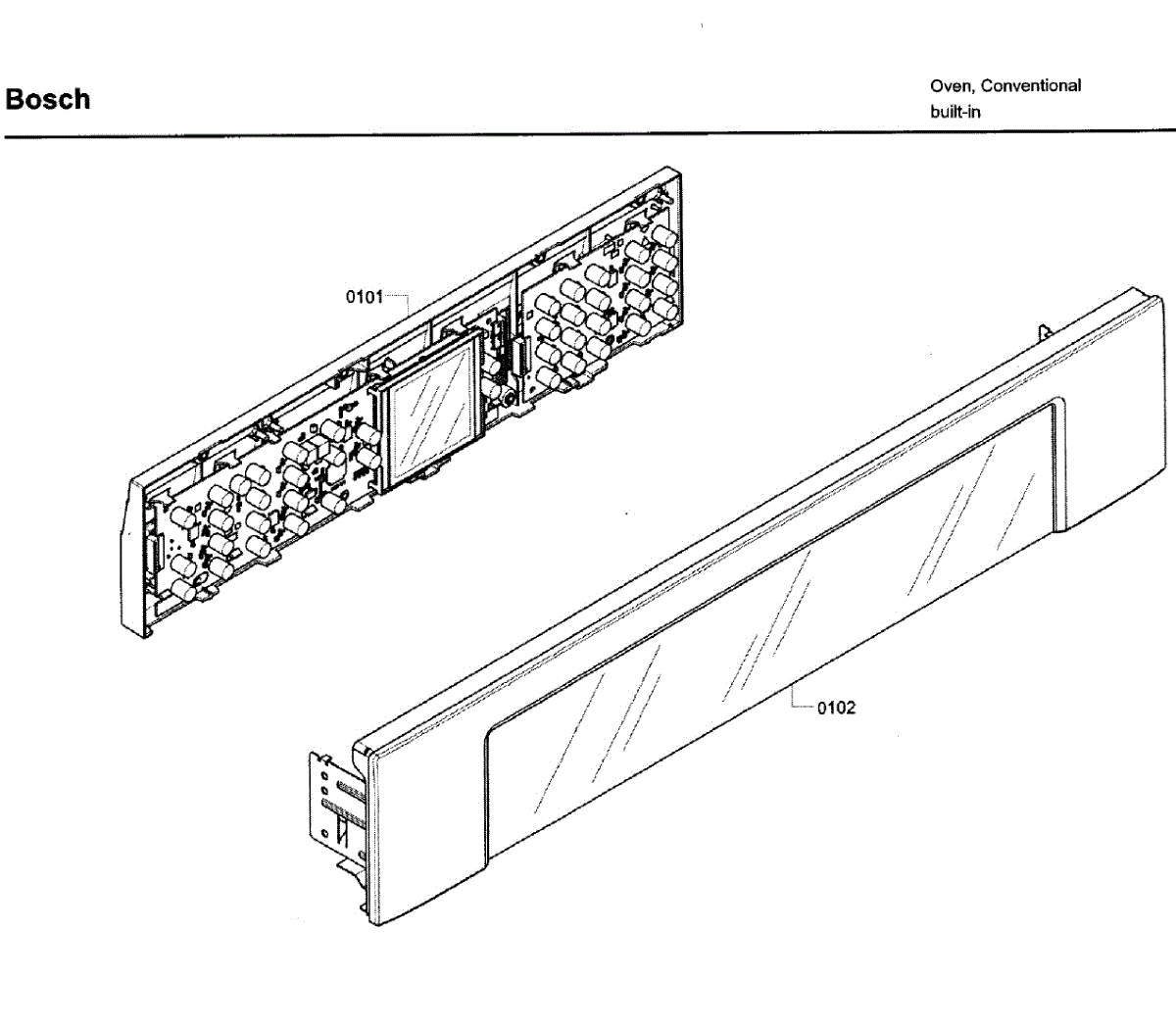 Bosch

Oven, Conventional
built-in

0101

0102