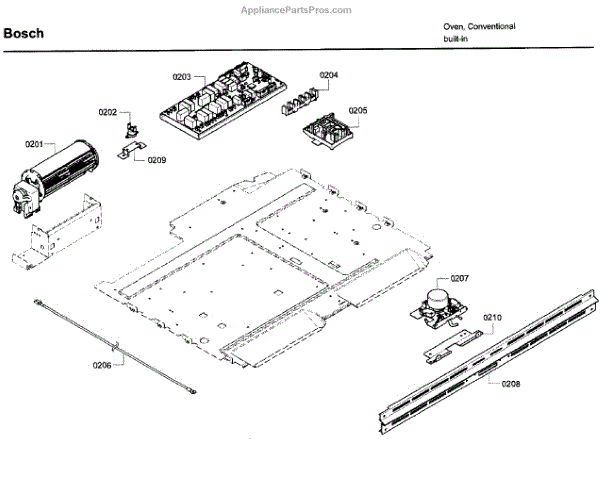 AppliancePartsPros.com

Bosch

Oven, Conventional
built-in

0203
0204
0202
0205
0201
0209
0207
0210
0206
0208