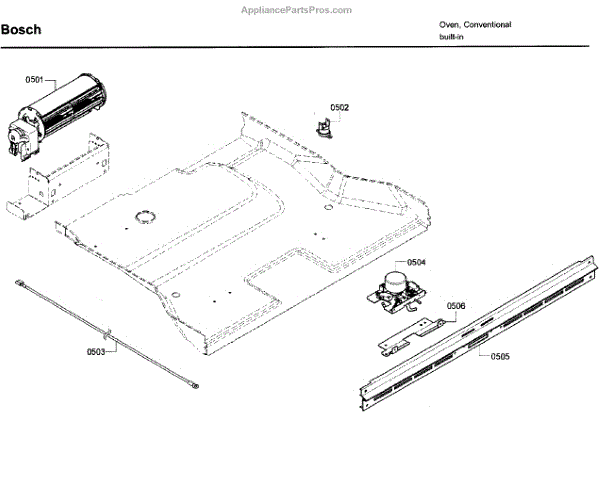 AppliancePartsPros.com

Bosch

Oven, Conventional
built-in

0501

0502

0504

0506

0503

0505