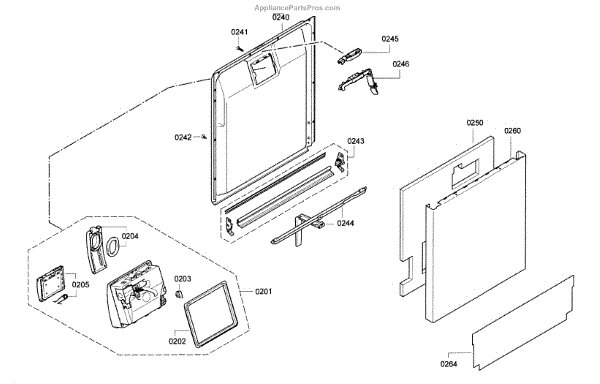 AppliancePartsPros.com

0240
0241
0245
0246
0242
0243
0250
0260
0244
0204
0205
0203
0201
0202
0264