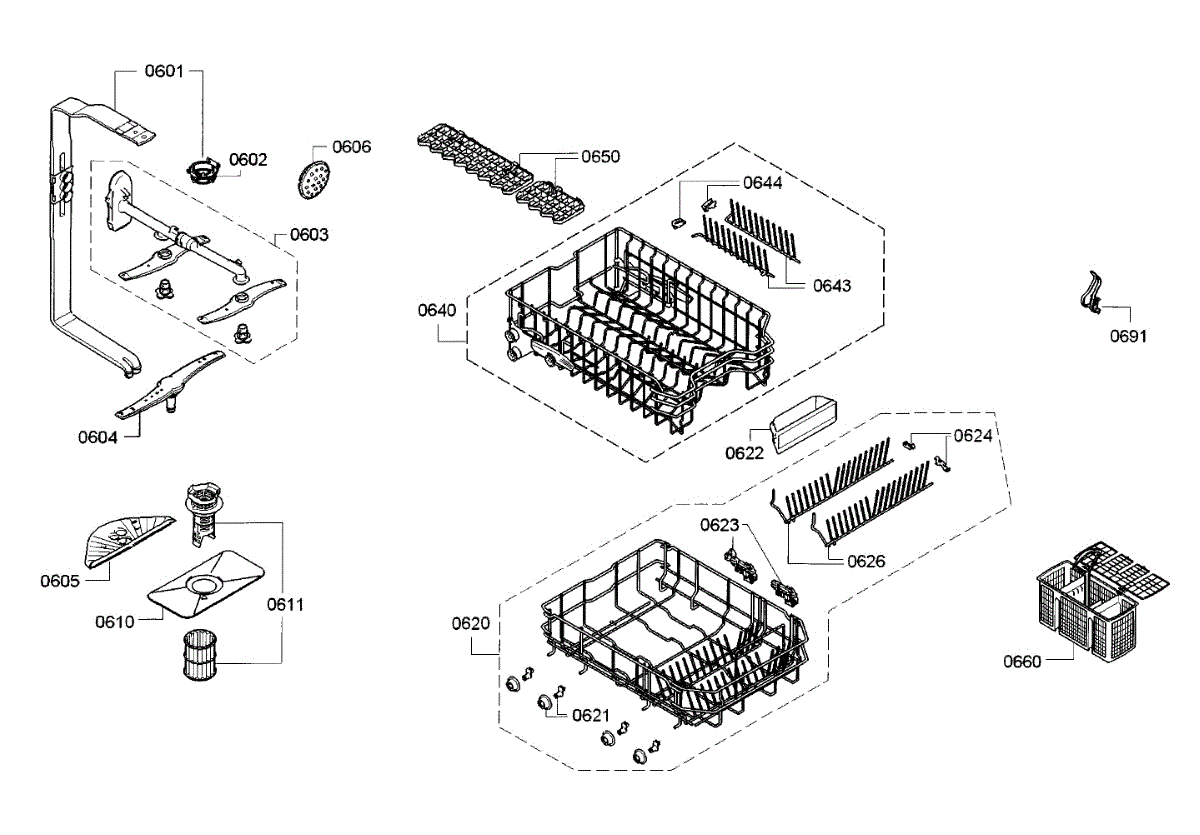 0601
0602
0606
0603
0604
0605
0610
0611
0650
0644
0643
0640
0691
0622
0624
0623
0626
0620
0621
0660