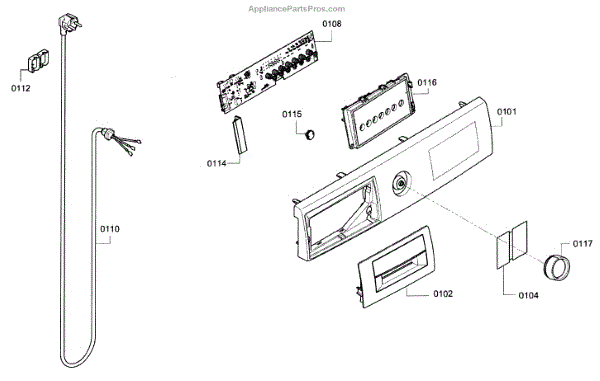 AppliancePartsPros.com

0108

0112

0116

0115

0101

0114

0110

0117

0102

0104