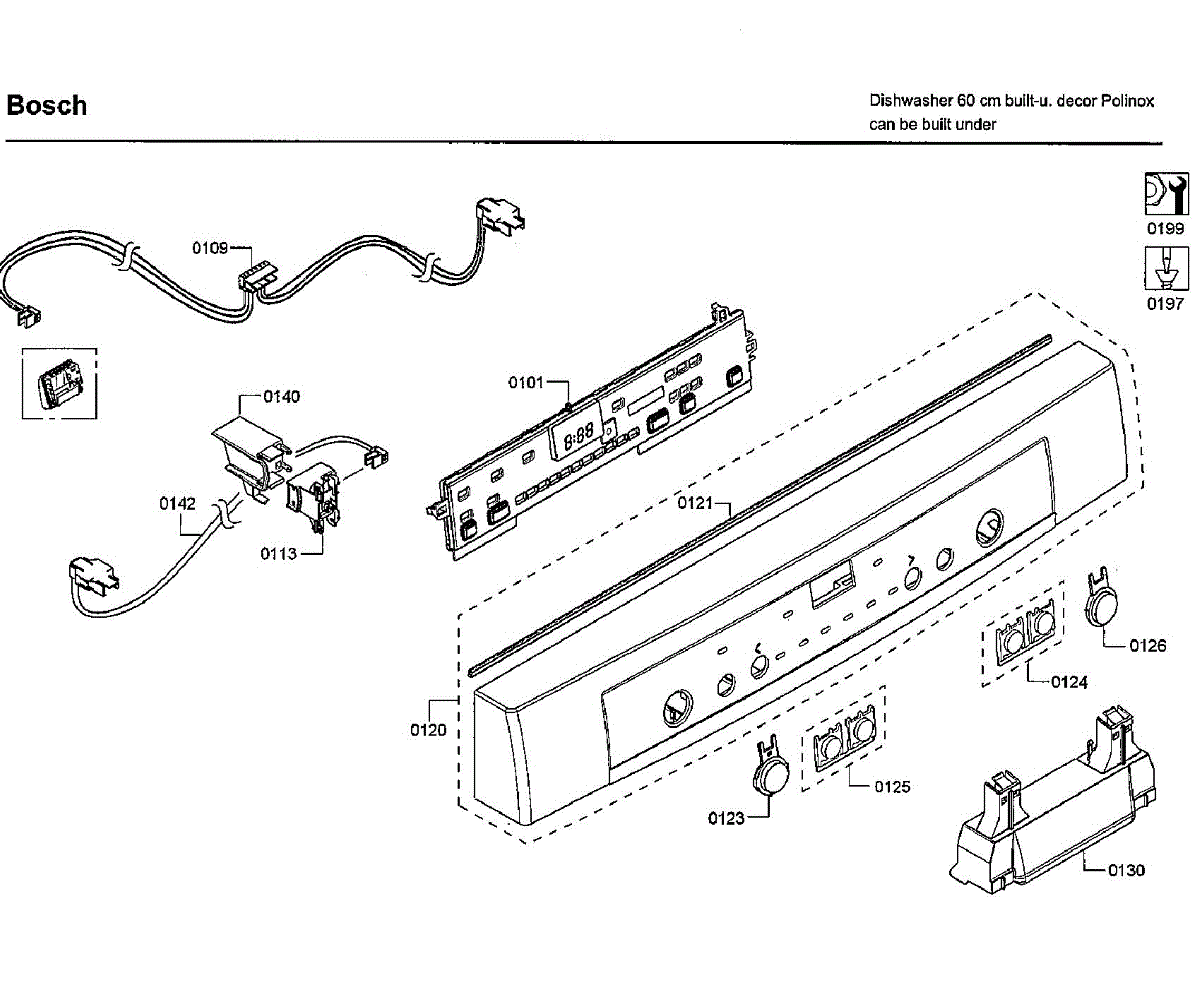 Bosch

Dishwasher 60 cm built-u. decor Polinox
can be built under

0199
0197
0109
0140
0101
8:88
0142
0113
0121
0120
0126
0124
0125
0123
0130