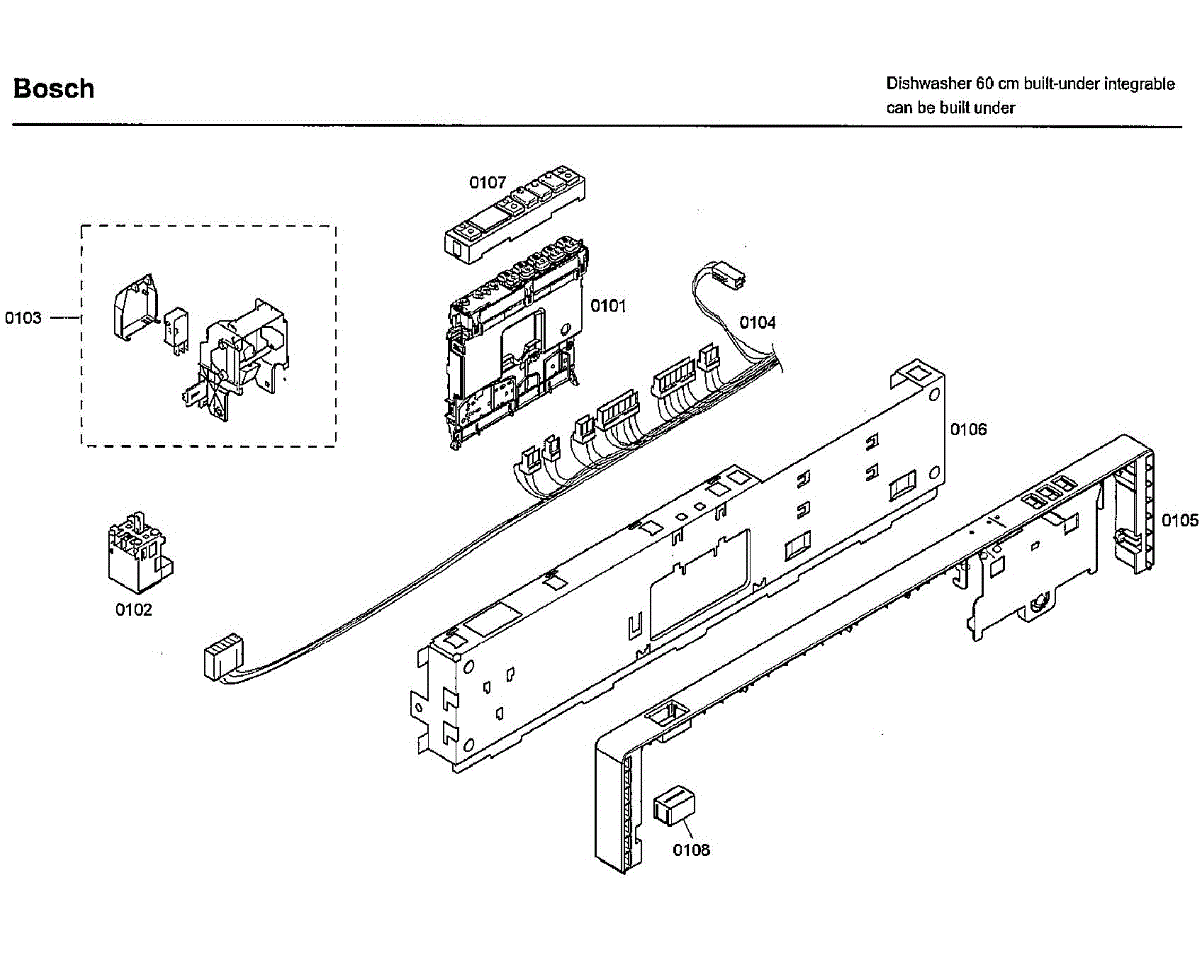 Bosch

Dishwasher 60 cm built-under integrable
can be built under

0107

0103

0101

0104

0106

0105

0102

0108