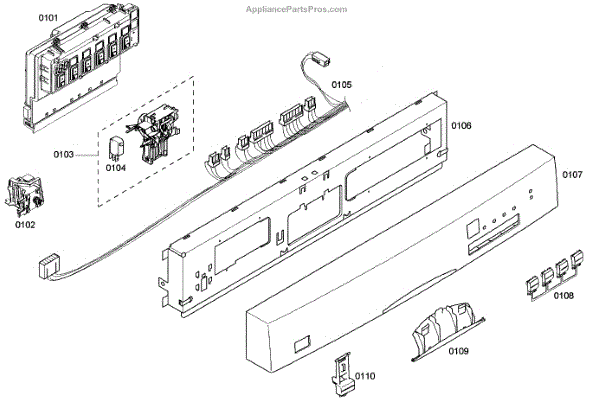 AppliancePartsPros.com

0101

0105

0106

0103

0104

0107

0102

0108

0109

0110