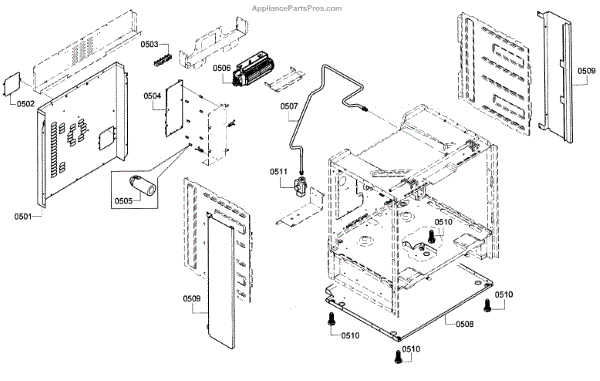 AppliancePartsPros.com

0503
0506
0509
0502
0504
0507
0511
0505
0501
0510
0509
0510
0508
0510
0510