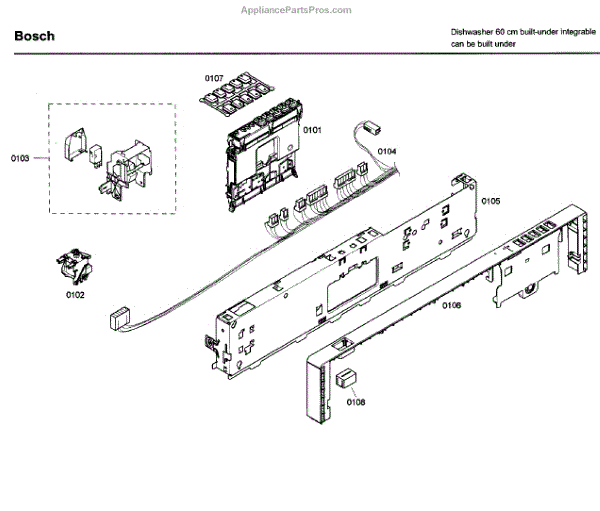 AppliancePartsPros.com

Bosch

Dishwasher 60 cm built-under integrable can be built under

0107

0101

0103

0104

0105

0102

0106

0108