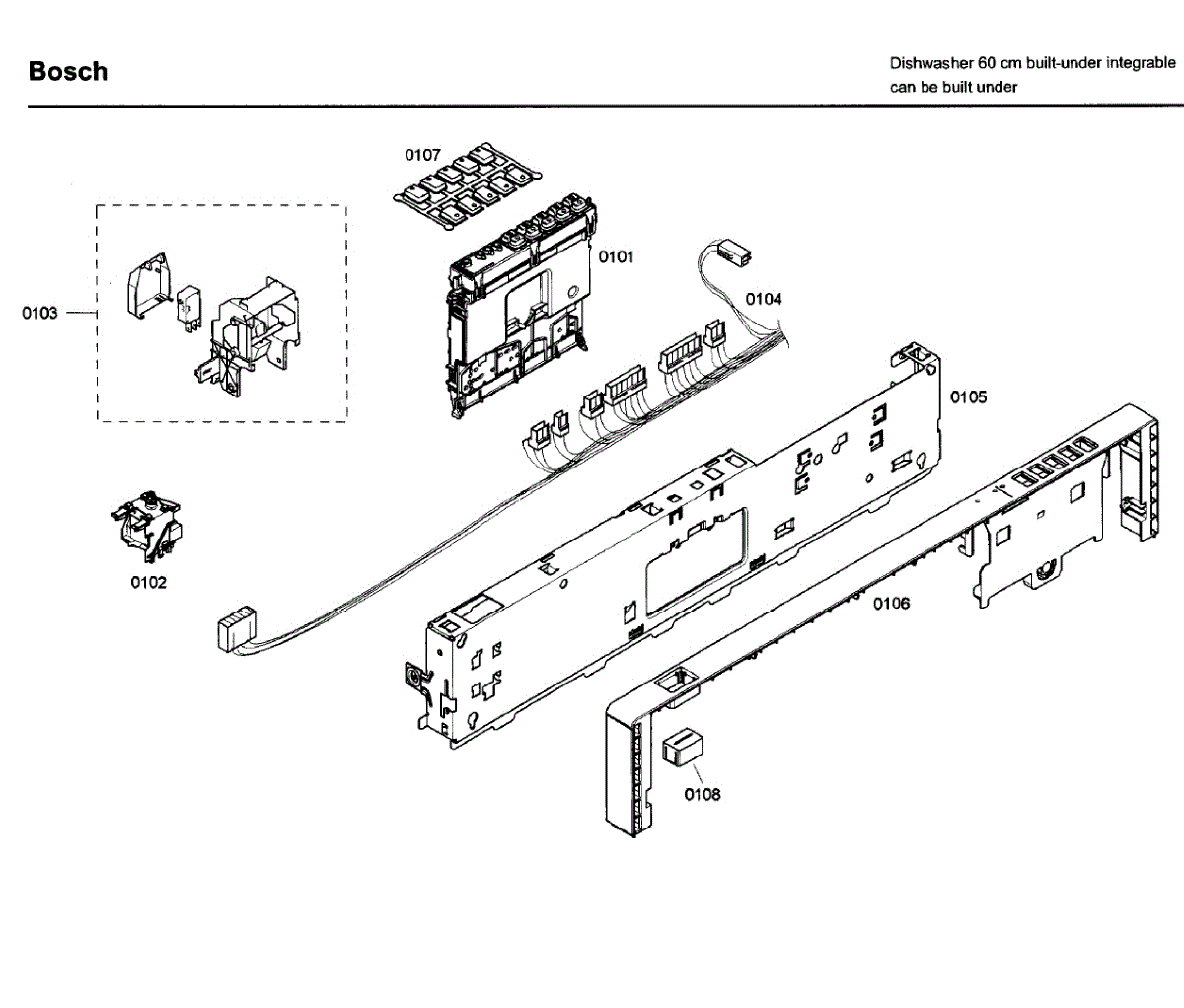 Bosch

Dishwasher 60 cm built-under integrable
can be built under

0107

0101

0103

0104

0105

0102

0106

0108