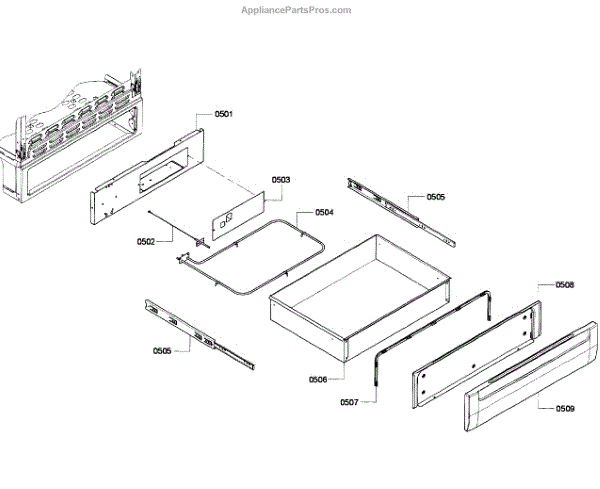 AppliancePartsPros.com

0501

0503

0505

0504

0502

0508

0505

0506

0507

0509