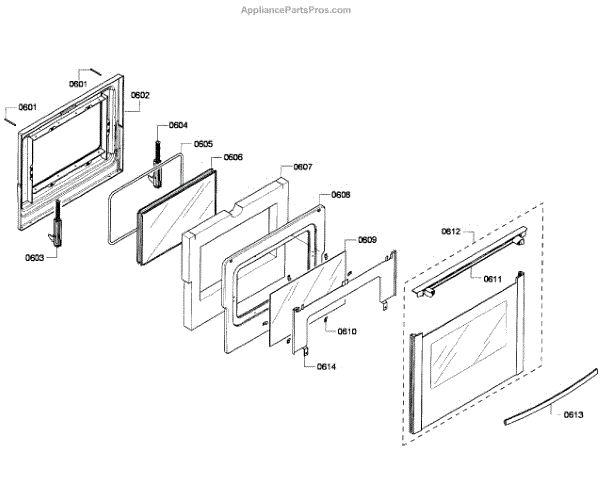 AppliancePartsPros.com

0601
0601
0602
0604
0605
0606
0607
0608
0603
0609
0612
0611
0610
0614
0613