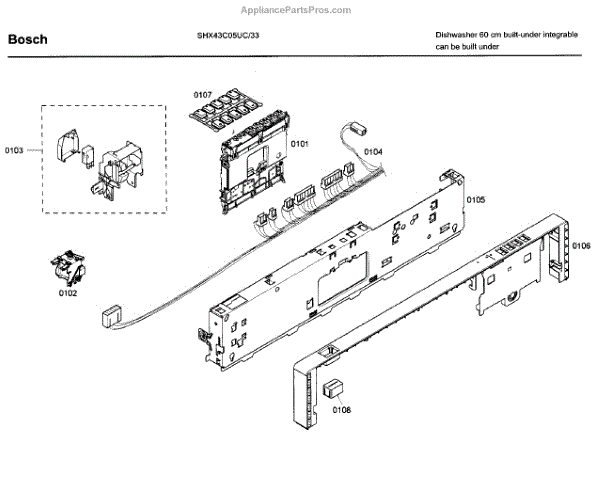 AppliancePartsPros.com

Bosch

SHX43C05UC/33

Dishwasher 60 cm built-under integrable can be built under

0107

0103

0101

0104

0105

0106

0102

0108