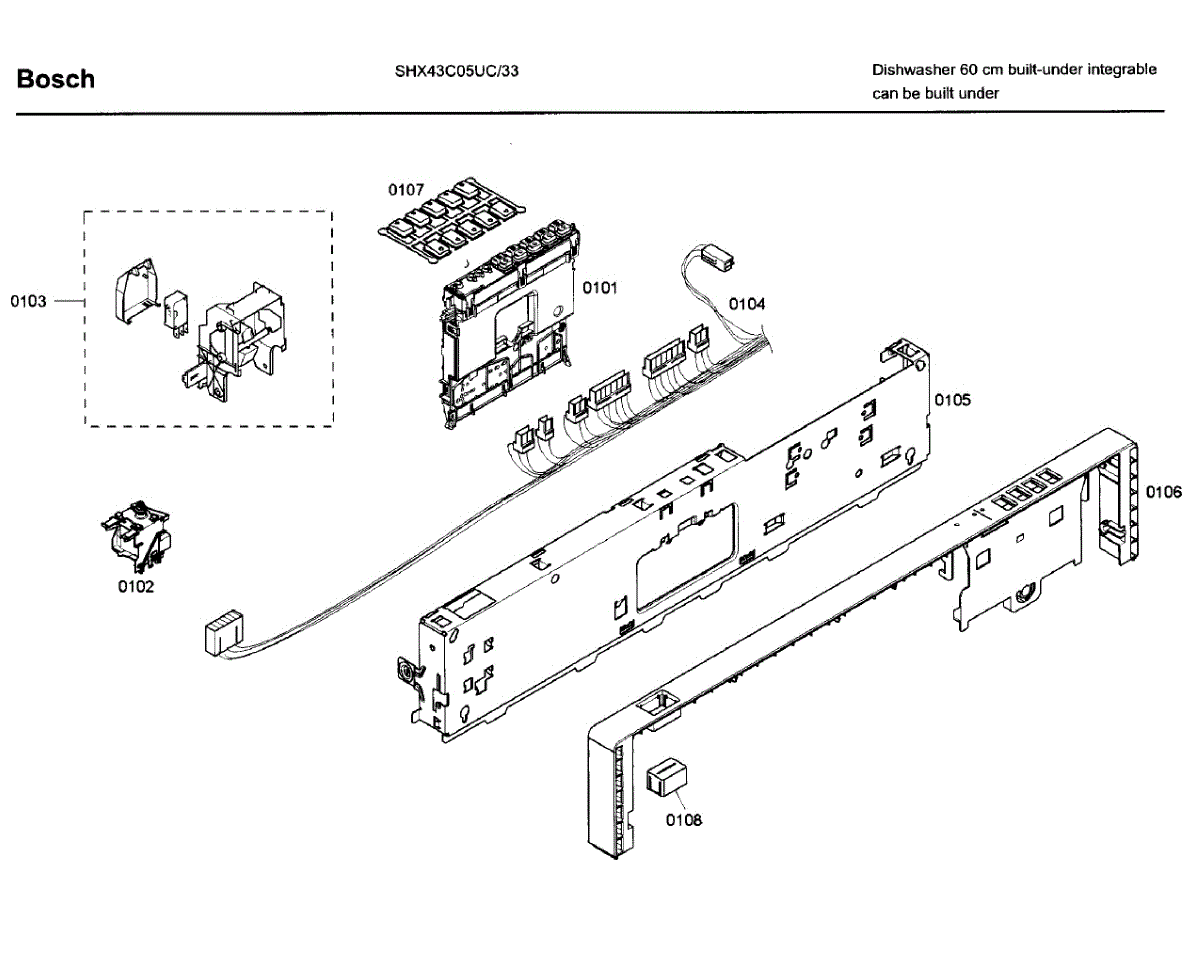 Bosch

SHX43C05UC/33

Dishwasher 60 cm built-under integrable
can be built under

0107

0103

0101

0104

0105

0106

0102

0108