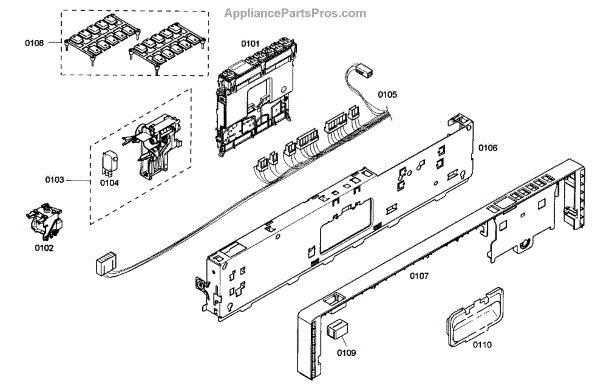 AppliancePartsPros.com

0108
0101
0105
0106
0103
0104
0102
0107
0109
0110