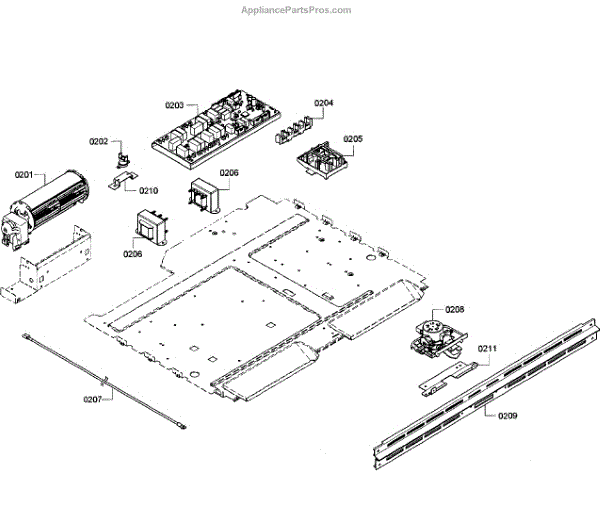 AppliancePartsPros.com

0203
0204
0202
0205
0201
0210
0206
0206
0208
0211
0207
0209