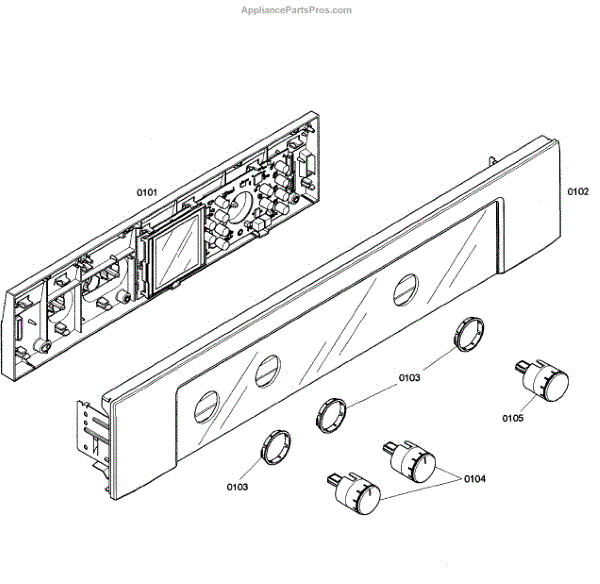 AppliancePartsPros.com

0101

0102

0103

0105

0103

0104