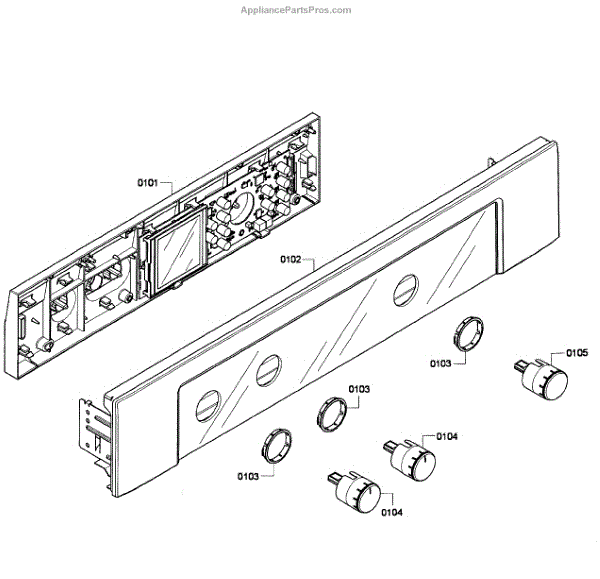 AppliancePartsPros.com

0101

0102

0103

0105

0103

0104

0103

0104