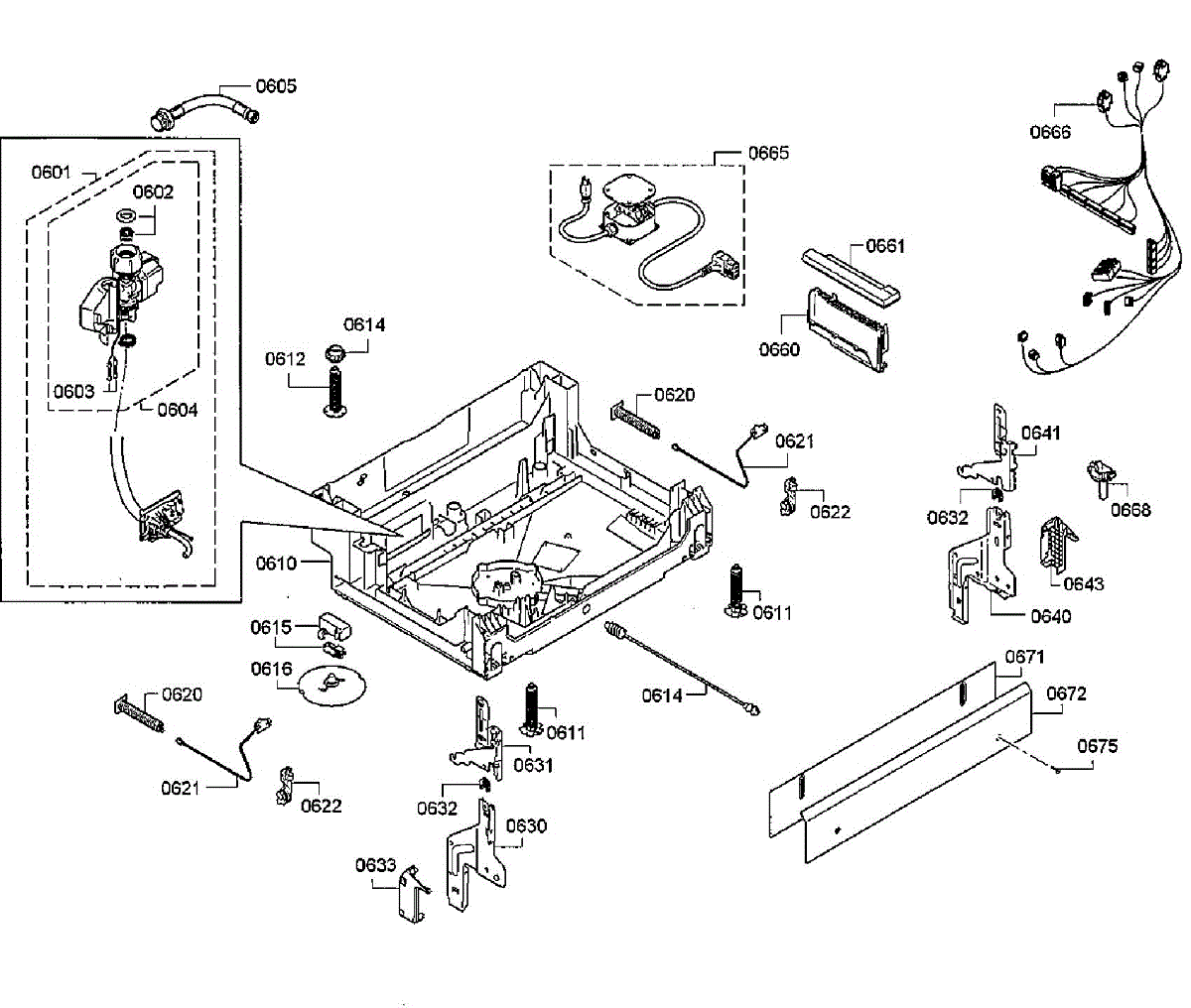 0605
0601
0602
0603
0604
0665
0666
0661
0660
0614
0612
0620
0621
0622
0641
0632
0668
0643
0640
0610
0611
0615
0616
0614
0671
0672
0675
0620
0621
0622
0611
0631
0632
0630
0633