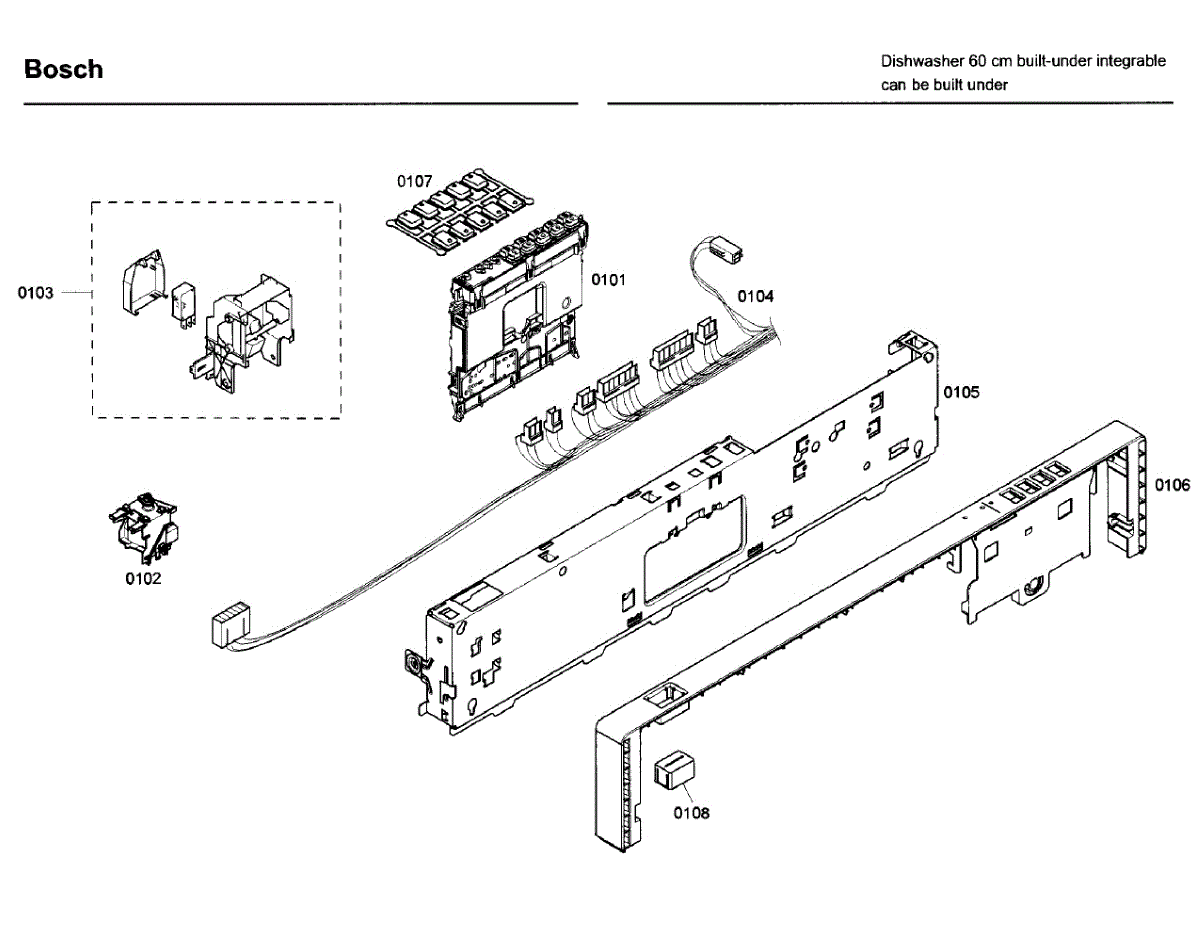 Bosch

Dishwasher 60 cm built-under integrable
can be built under

0107
0103
0101
0104
0105
0106
0102
0108