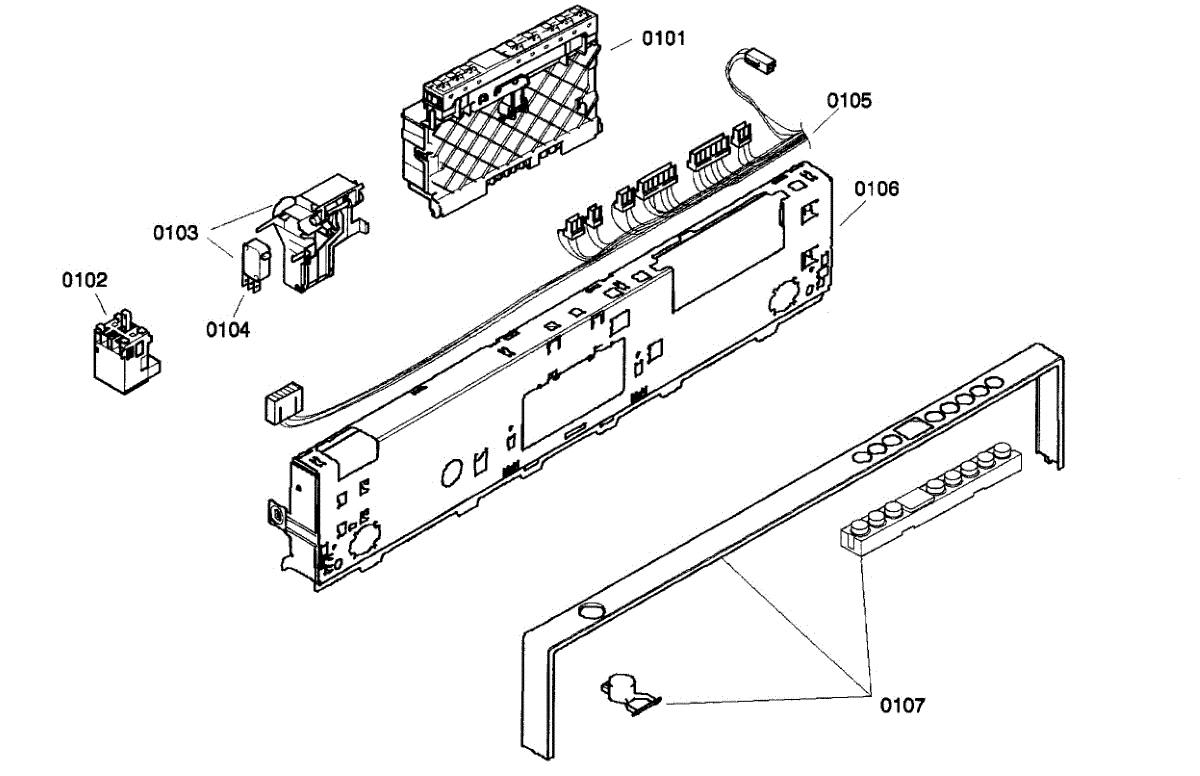 0101
0105
0106
0103
0102
0104
0107