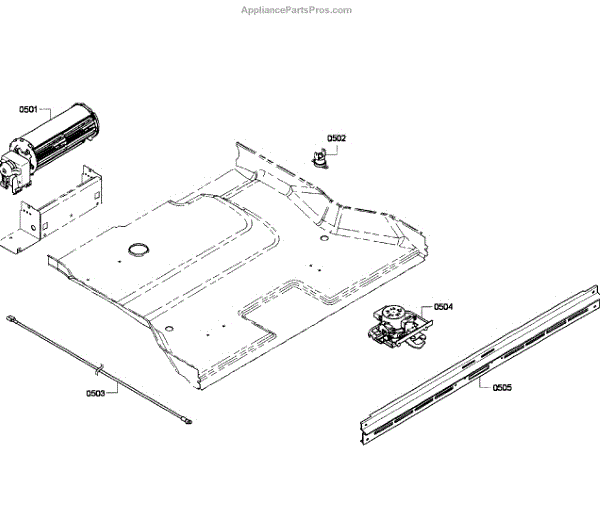 AppliancePartsPros.com

0501

0502

0504

0503

0505