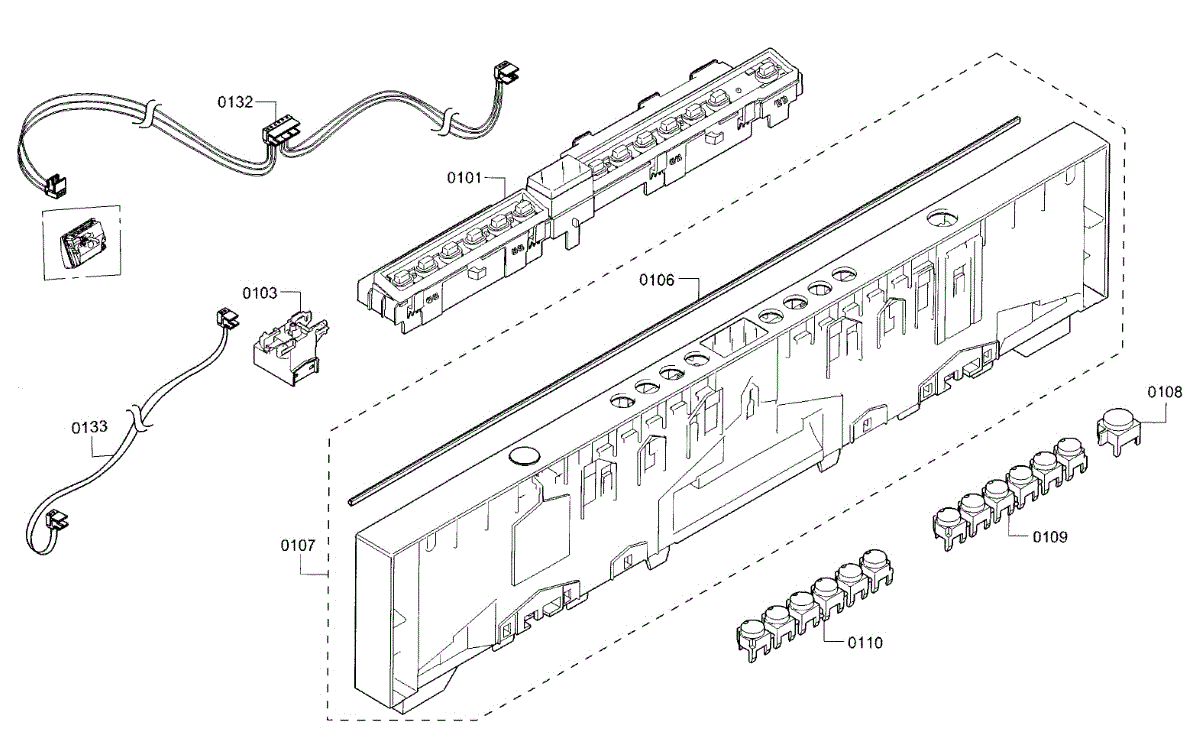 0132
0101
0103
0106
0133
0108
0107
0109
0110