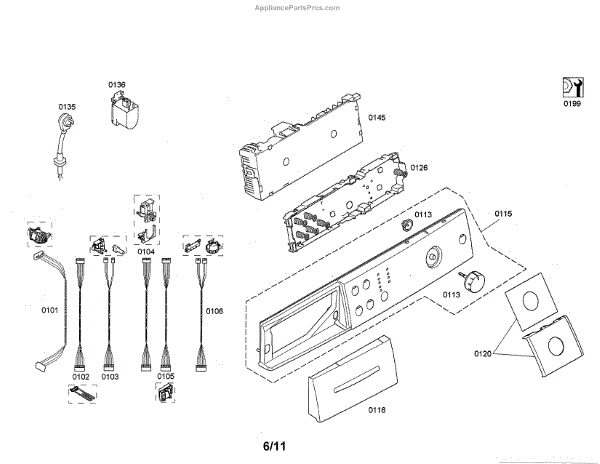 AppliancePartsPros.com

0136
0135
0145
0199
0126
0113
0115
0104
0101
0106
0113
0120
0102
0103
0105
0116

6/11