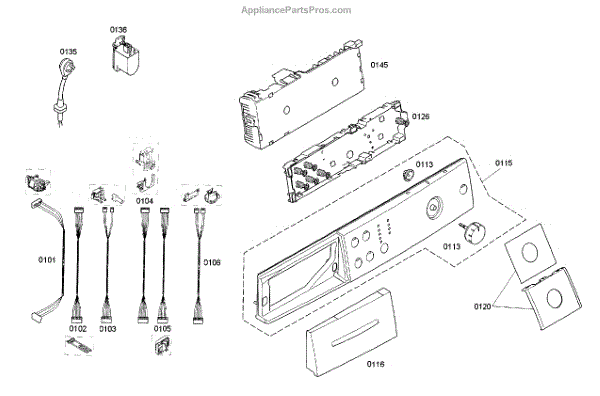 AppliancePartsPros.com

0136
0135
0145
0126
0113
0115
0104
0101
0106
0113
0120
0102
0103
0105
0116