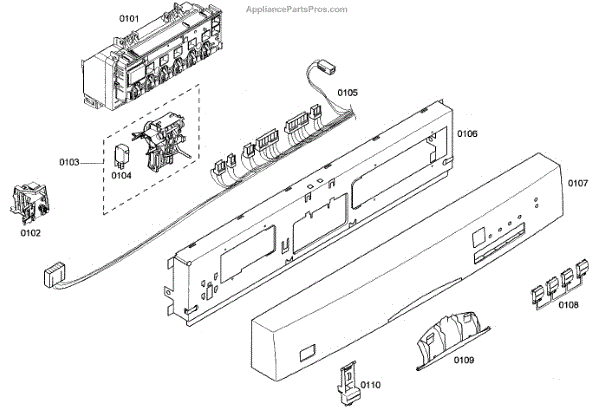 AppliancePartsPros.com

0101

0105

0106

0103

0104

0107

0102

0108

0109

0110