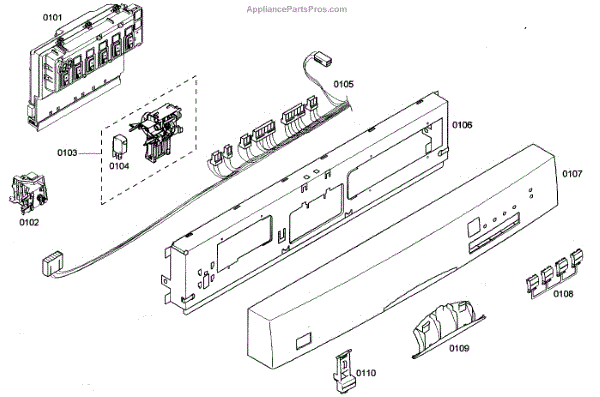 AppliancePartsPros.com

0101

0105

0106

0103

0104

0107

0102

0108

0109

0110