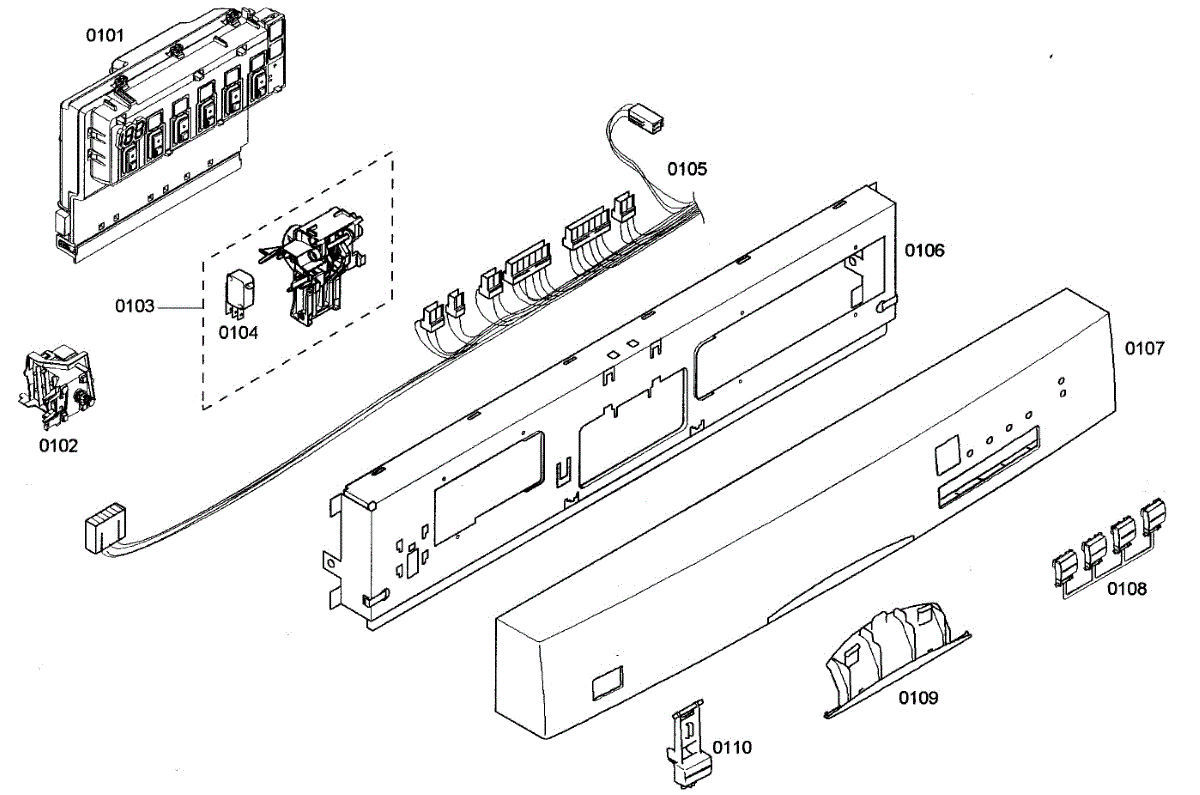 0101
0105
0106
0103
0104
0107
0102
0108
0109
0110