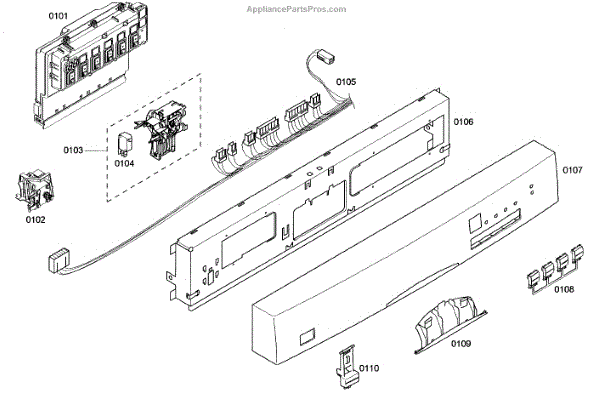 AppliancePartsPros.com

0101

0105

0106

0103

0104

0107

0102

0108

0109

0110