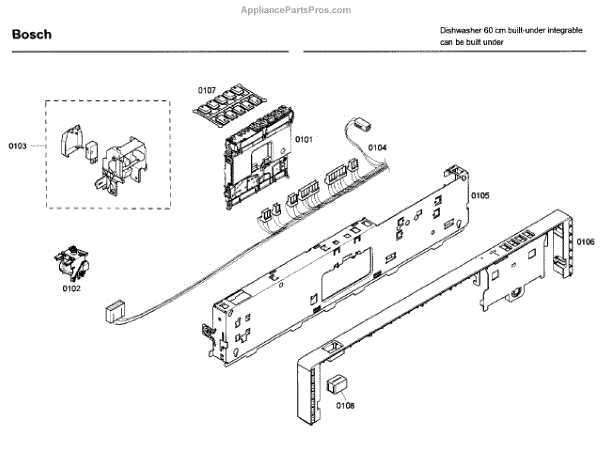 AppliancePartsPros.com

Bosch

Dishwasher 60 cm built-under integrable can be built under

0107

0103

0101

0104

0105

0106

0102

0108