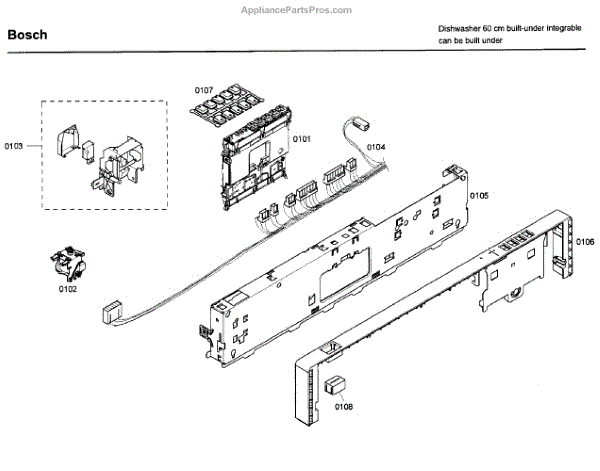 AppliancePartsPros.com

Bosch

Dishwasher 60 cm built-under integrable can be built under

0107

0103

0101

0104

0105

0106

0102

0108