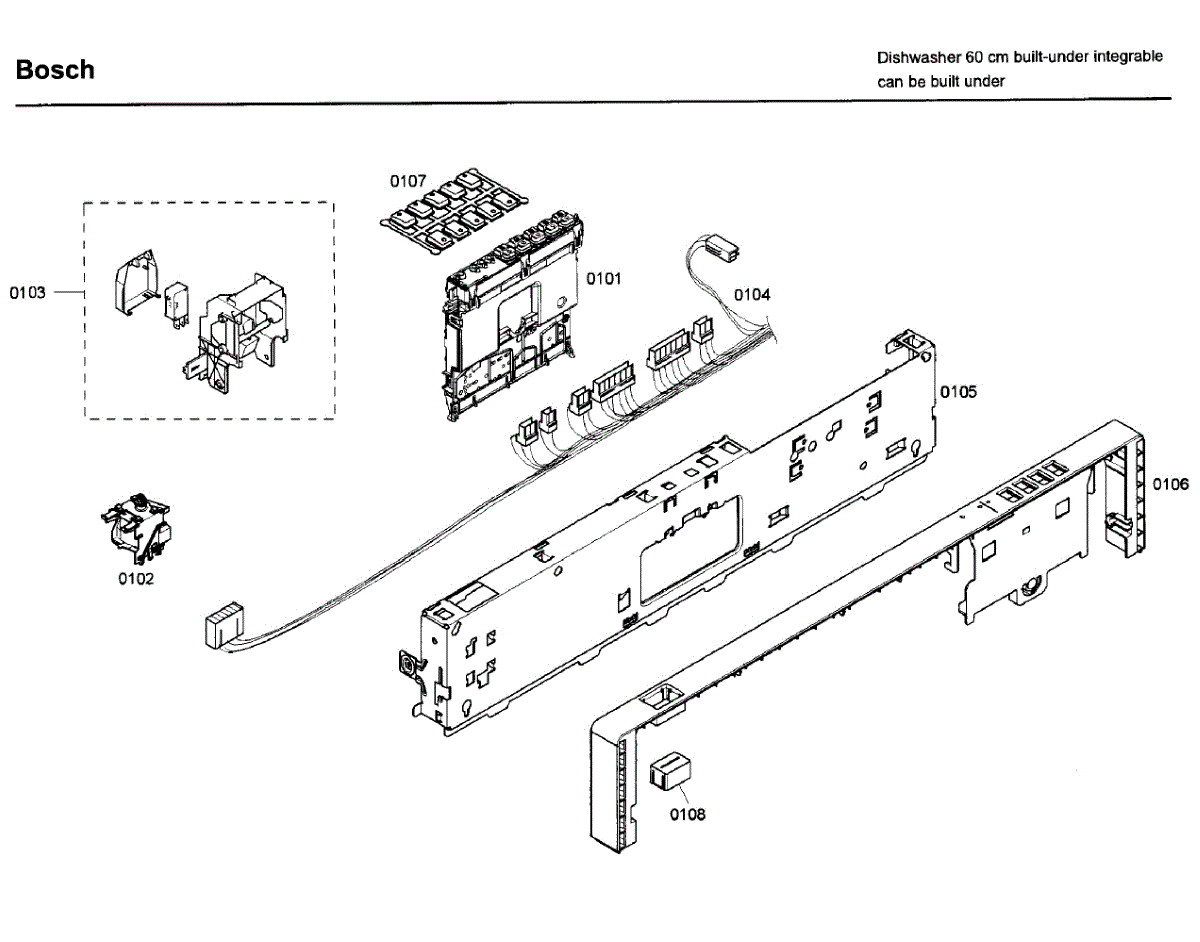 Bosch

Dishwasher 60 cm built-under integrable
can be built under

0107

0103

0101

0104

0105

0106

0102

0108