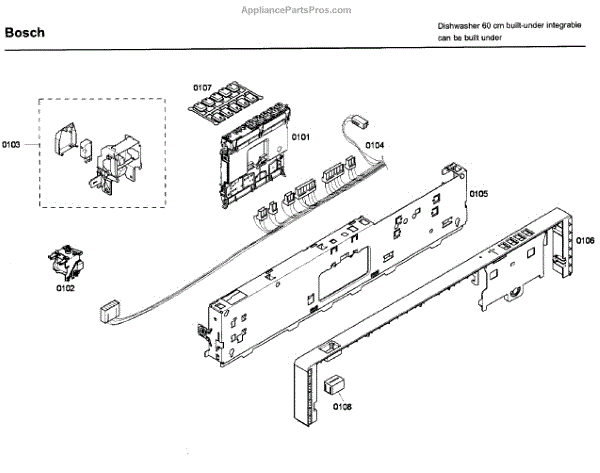 AppliancePartsPros.com

Bosch

Dishwasher 60 cm built-under integrable
can be built under

0107

0103

0101

0104

0105

0106

0102

0108