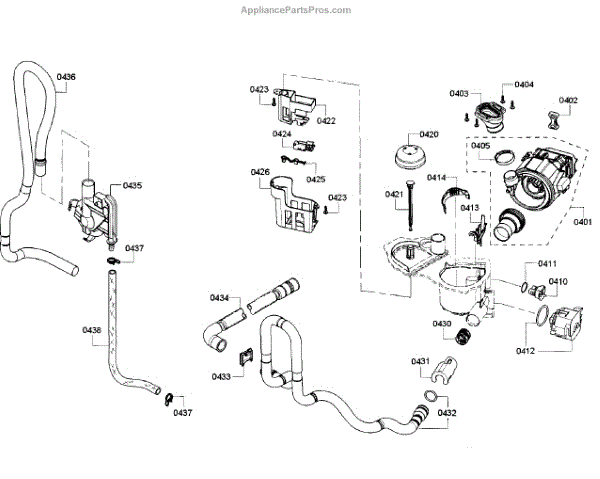 AppliancePartsPros.com

0436
0435
0437
0438
0437
0423
0422
0424
0425
0426
0423
0434
0433
0420
0421
0414
0413
0403
0404
0402
0405
0401
0411
0410
0412
0430
0431
0432