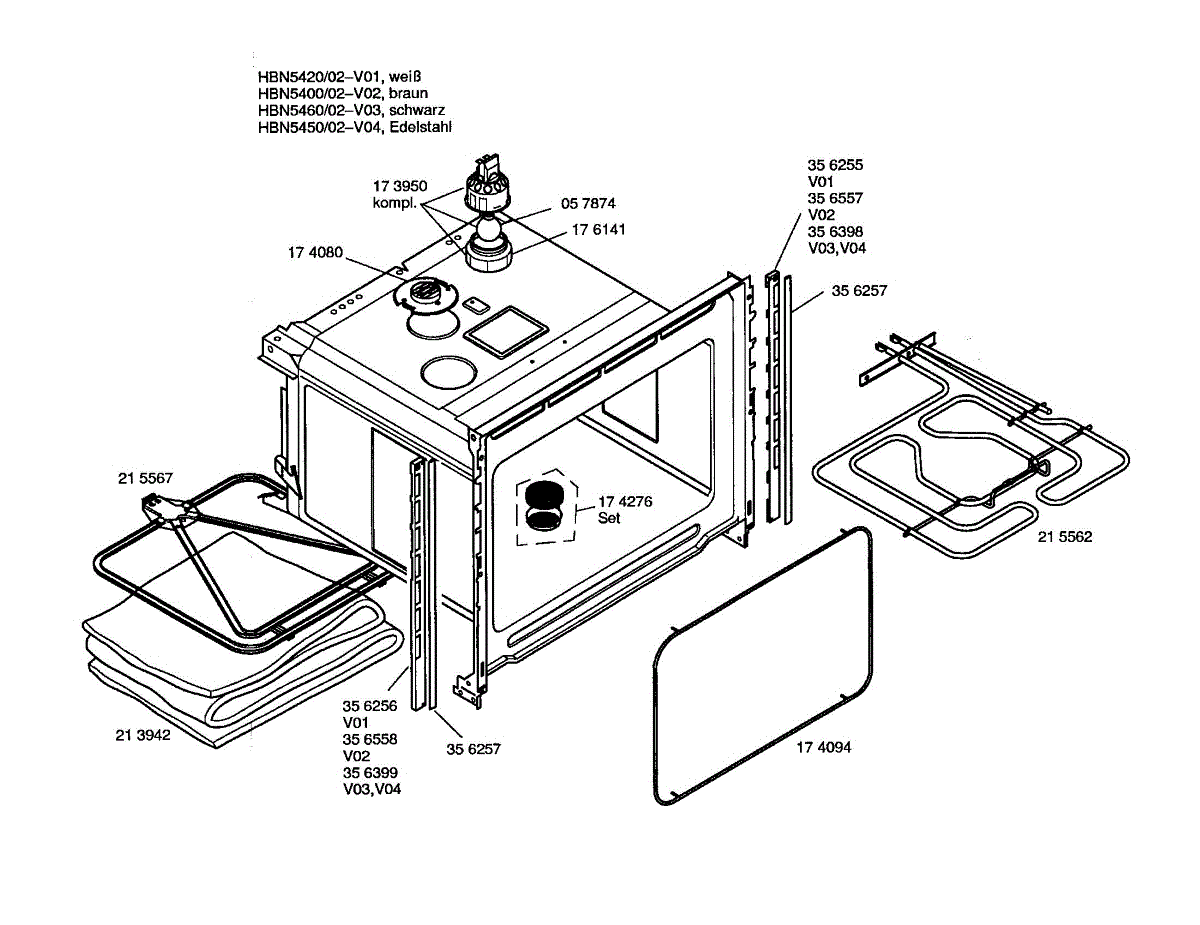 HBN5420/02–V01, weiß
HBN5400/02–V02, braun
HBN5460/02–V03, schwarz
HBN5450/02–V04, Edelstahl

17 3950
kompl.

05 7874

17 6141

17 4080

35 6255
V01
35 6557
V02
35 6398
V03,V04

35 6257

21 5567

17 4276
Set

21 5562

21 3942

35 6256
V01
35 6558
V02
35 6399
V03,V04

35 6257

17 4094