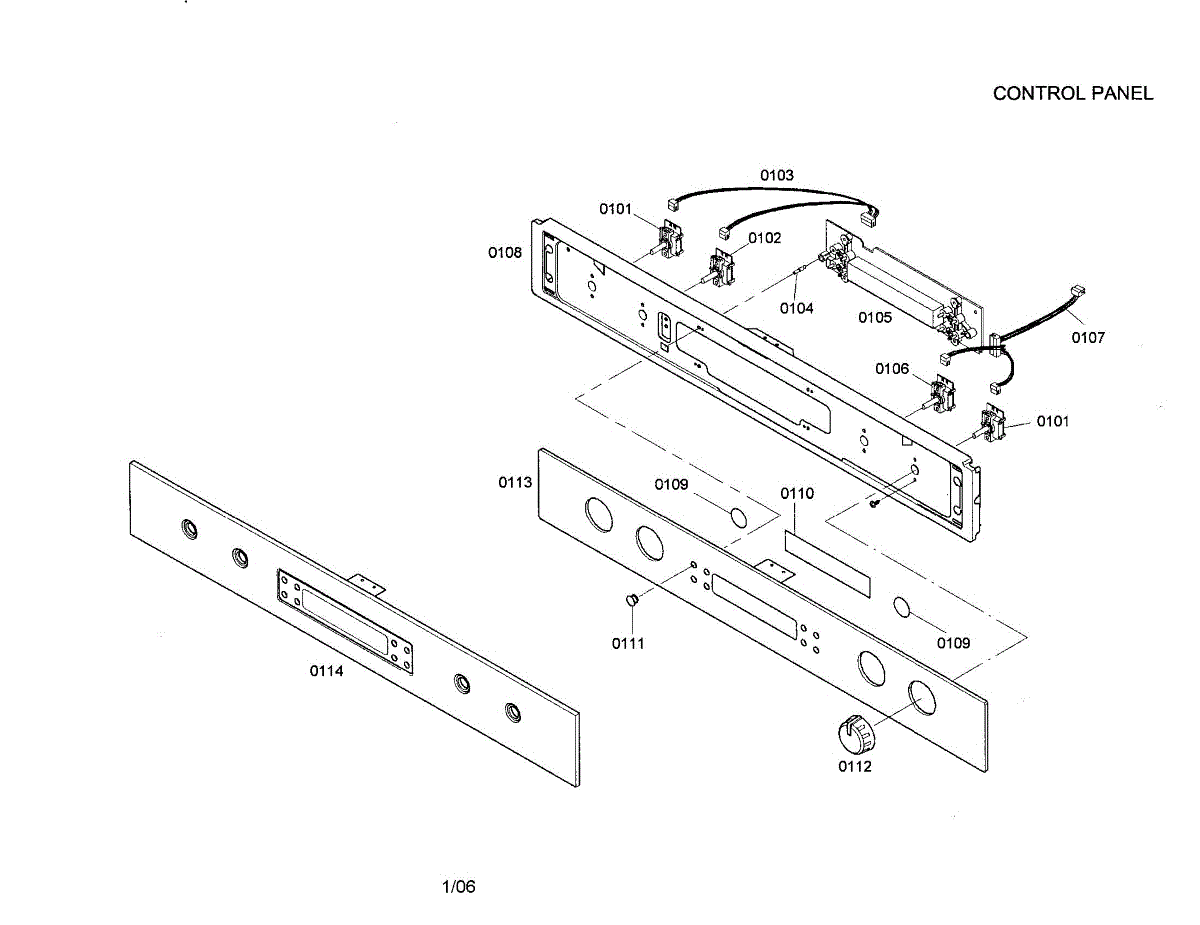 CONTROL PANEL

0103
0101
0102
0108
0104
0105
0107
0106
0101
0113
0109
0110
0111
0109
0114
0112

1/06